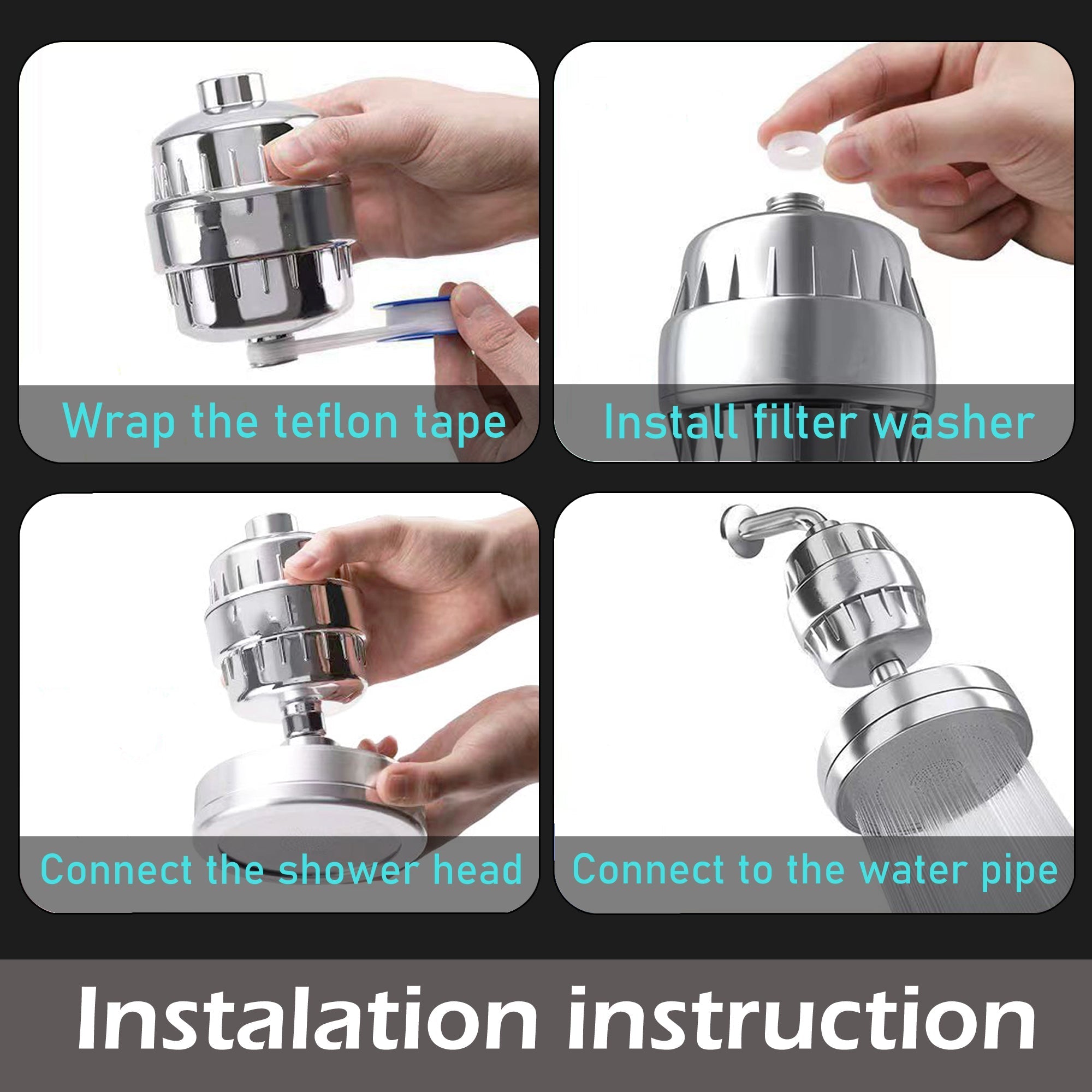 Wrap the teflon tape

Install filter washer

Connect the shower head

Connect to the water pipe

Instalation instruction